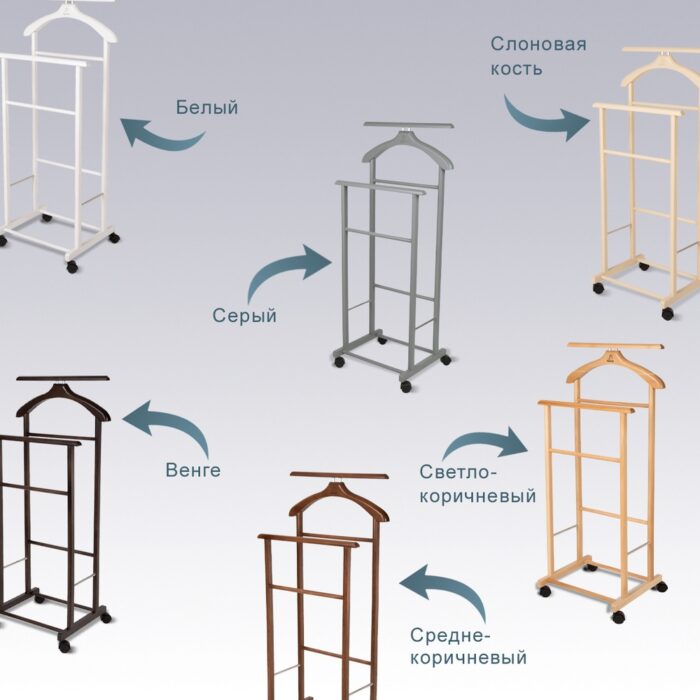 Белый

Слоновая кость

Серый

Венге

Светло-коричневый

Средне-коричневый