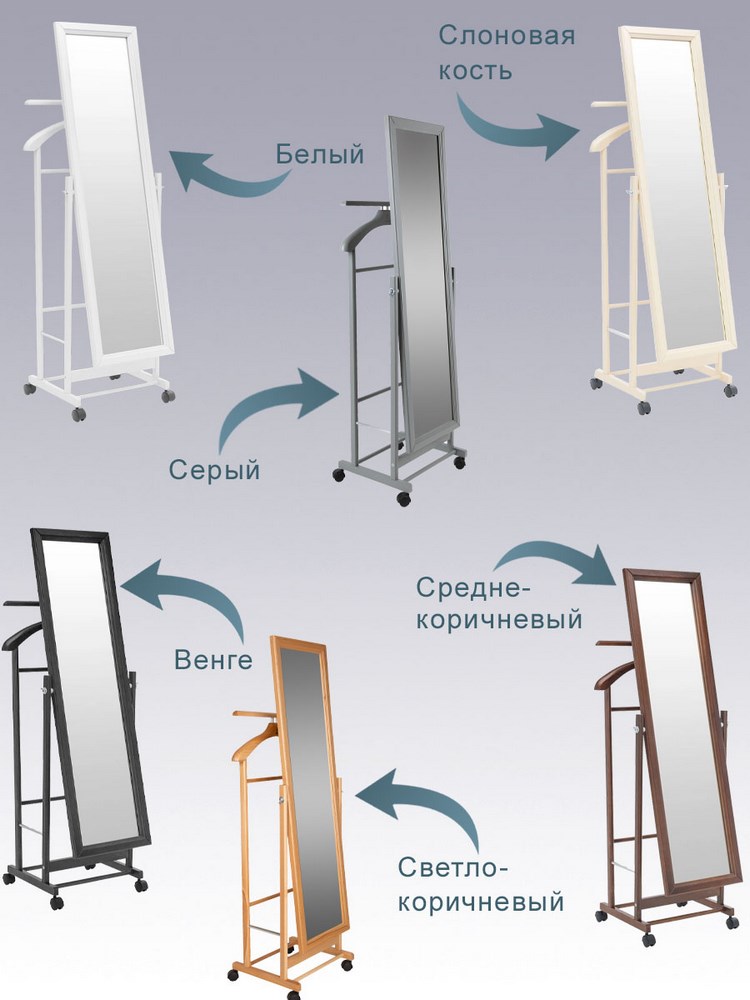 Слоновая кость

Белый

Серый

Средне-коричневый

Венге

Светло-коричневый